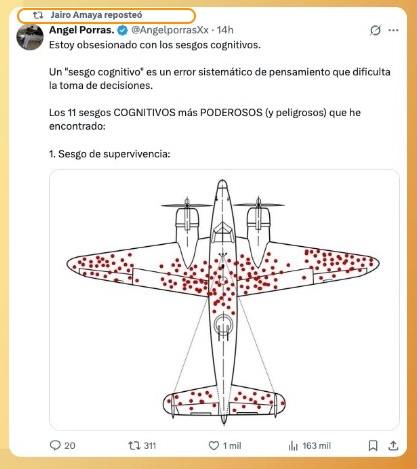 Jairo Amaya reposteó

Angel Porras. @AngelporrasXx · 14h

Estoy obsesionado con los sesgos cognitivos.

Un "sesgo cognitivo" es un error sistemático de pensamiento que dificulta la toma de decisiones.

Los 11 sesgos COGNITIVOS más PODEROSOS (y peligrosos) que he encontrado:

1. Sesgo de supervivencia:

20 311 1 mil 163 mil